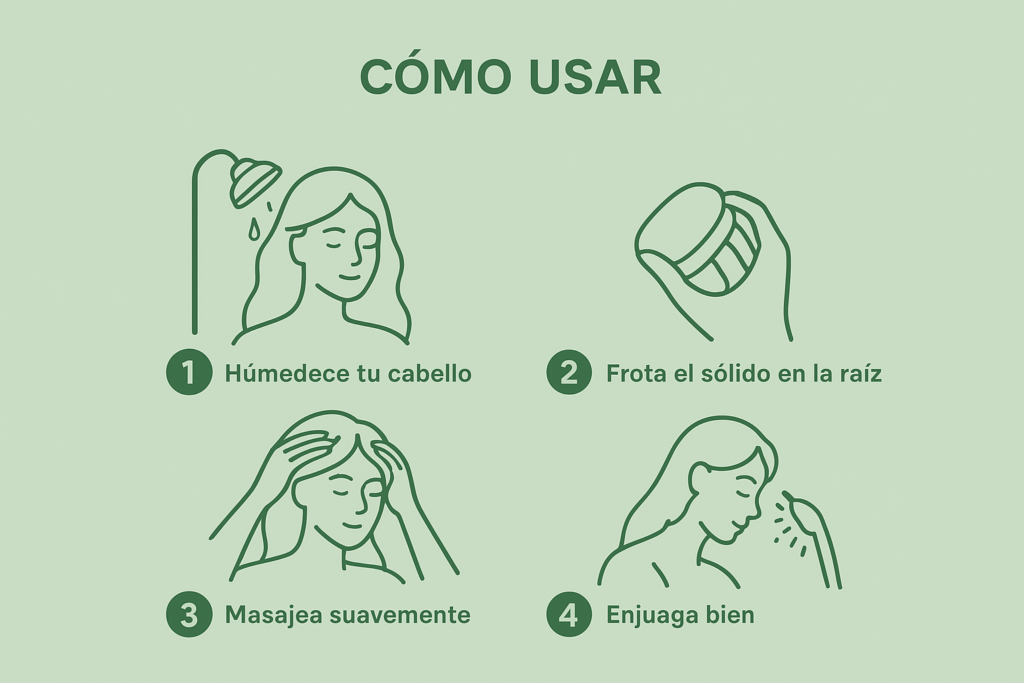 CÓMO USAR

1 Húmedece tu cabello

2 Frota el sólido en la raíz

3 Masajea suavemente

4 Enjuaga bien